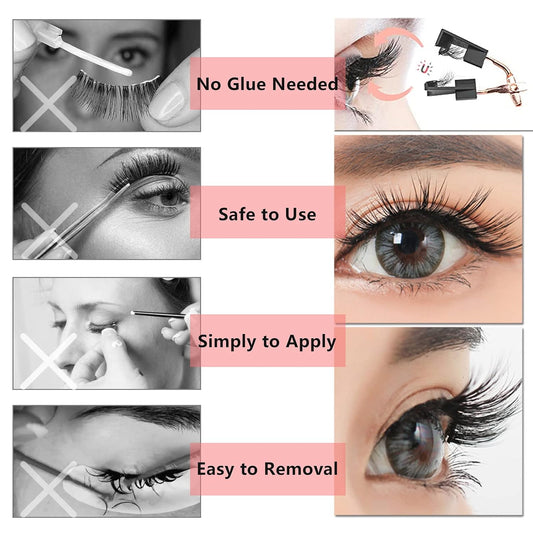 No Glue Needed

Safe to Use

Simply to Apply

Easy to Removal